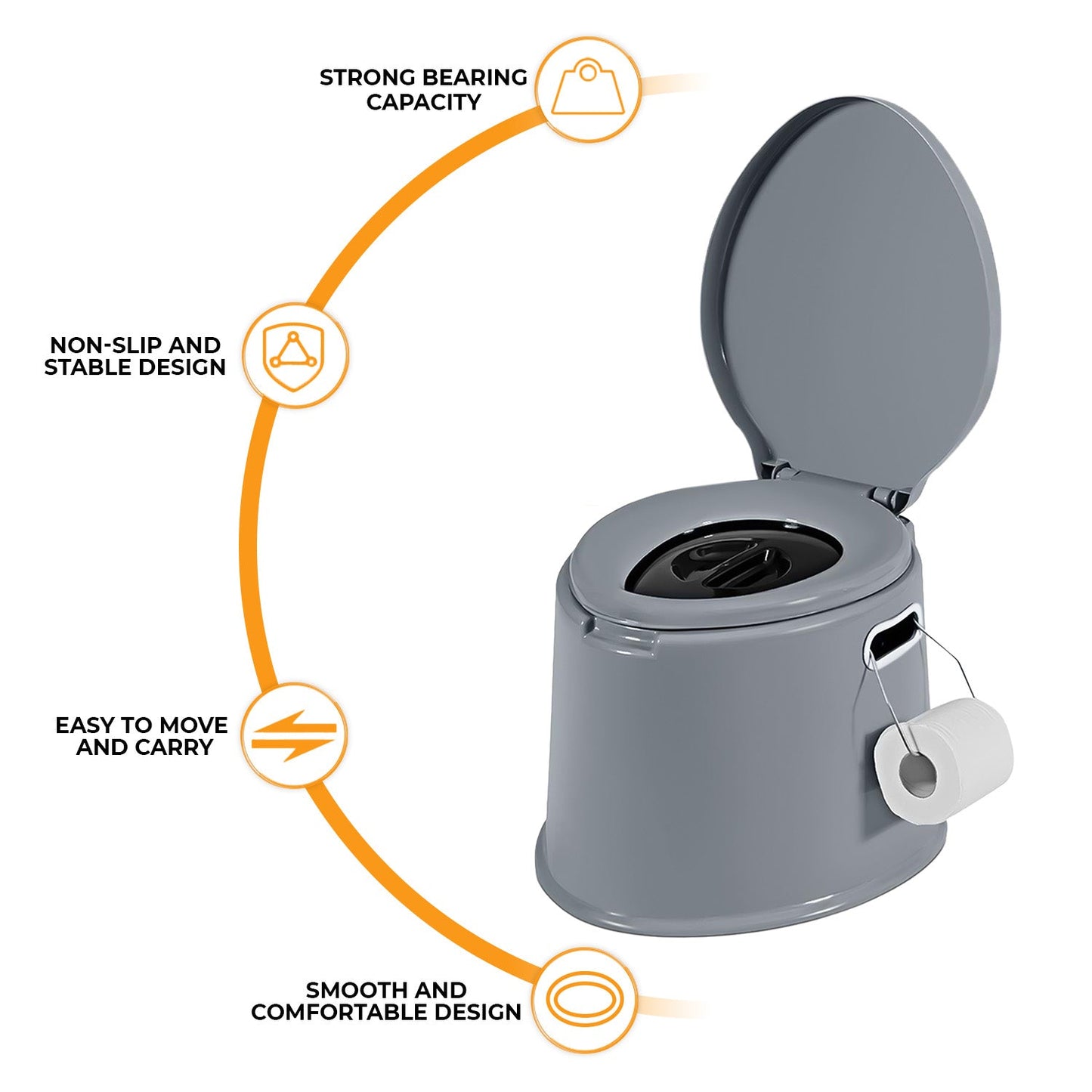 STRONG BEARING CAPACITY

NON-SLIP AND STABLE DESIGN

EASY TO MOVE AND CARRY

SMOOTH AND COMFORTABLE DESIGN