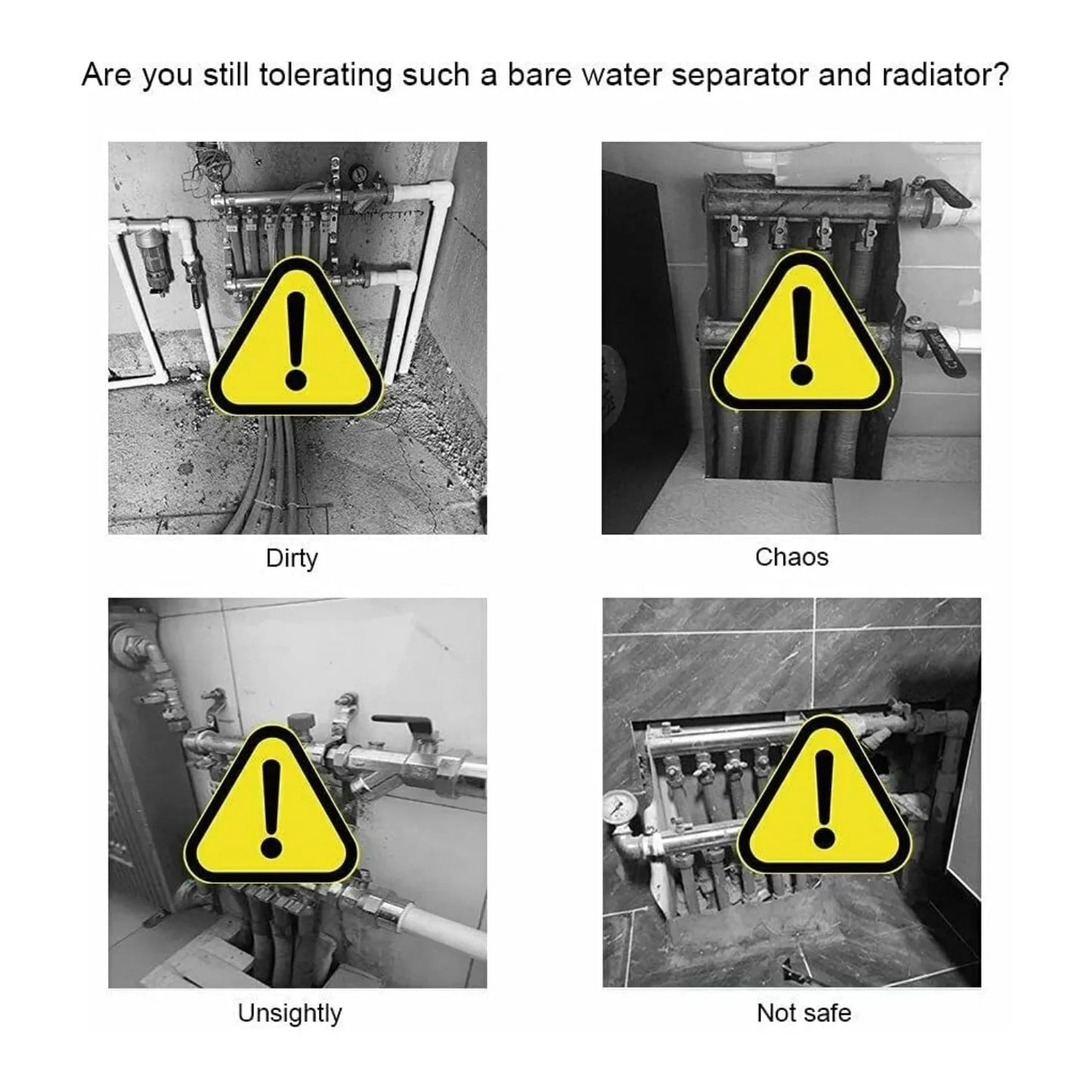 Are you still tolerating such a bare water separator and radiator?

Dirty

Chaos

Unsightly

Not safe