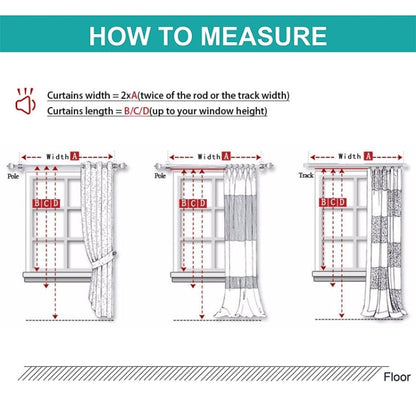 HOW TO MEASURE

Curtains width = 2xA(twice of the rod or the track width)
Curtains length = B/C/D(up to your window height)

Width A
Pole
B C D

Width A
Pole
B C D

Width A
Track
B C D

Floor