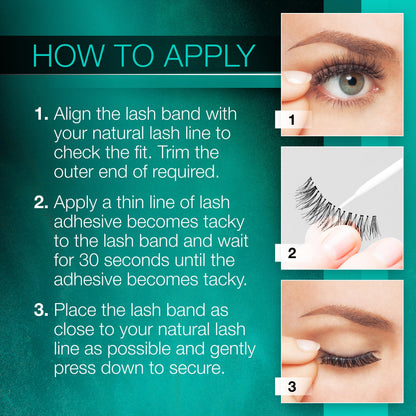 HOW TO APPLY

1. Align the lash band with your natural lash line to check the fit. Trim the outer end of required.

2. Apply a thin line of lash adhesive becomes tacky to the lash band and wait for 30 seconds until the adhesive becomes tacky.

3. Place the lash band as close to your natural lash line as possible and gently press down to secure.

1

2

3