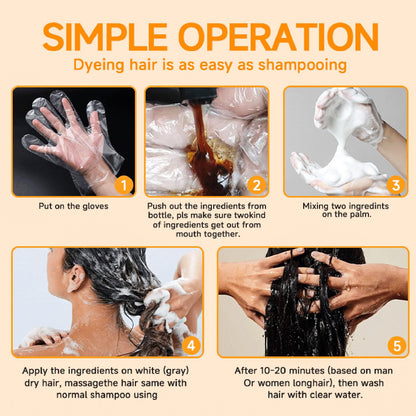 SIMPLE OPERATION

Dyeing hair is as easy as shampooing

1

Put on the gloves

2

Push out the ingredients from bottle, pls make sure twokind of ingredients get out from mouth together.

3

Mixing two ingredints on the palm.

4

Apply the ingredients on white (gray) dry hair, massagethe hair same with normal shampoo using

5

After 10-20 minutes (based on man Or women longhair), then wash hair with clear water.