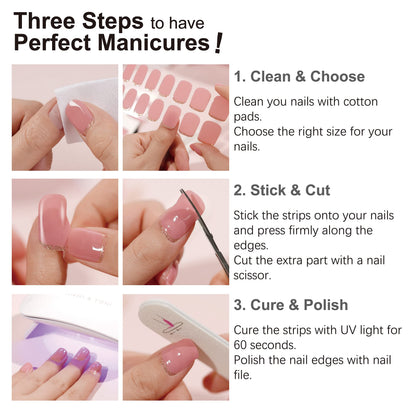 Three Steps to have Perfect Manicures!

1. Clean & Choose

Clean you nails with cotton pads.
Choose the right size for your nails.

2. Stick & Cut

Stick the strips onto your nails and press firmly along the edges.
Cut the extra part with a nail scissor.

3. Cure & Polish

Cure the strips with UV light for 60 seconds.
Polish the nail edges with nail file.