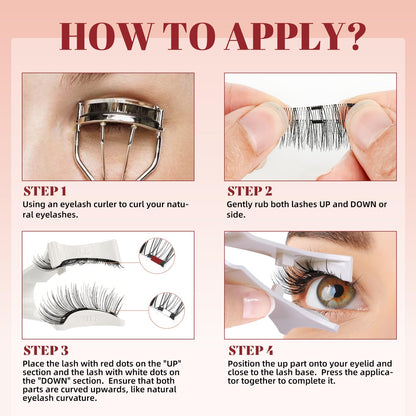 HOW TO APPLY?

STEP 1
Using an eyelash curler to curl your natural eyelashes.

STEP 2
Gently rub both lashes UP and DOWN or side.

STEP 3
Place the lash with red dots on the "UP" section and the lash with white dots on the "DOWN" section. Ensure that both parts are curved upwards, like natural eyelash curvature.

STEP 4
Position the up part onto your eyelid and close to the lash base. Press the applicator together to complete it.