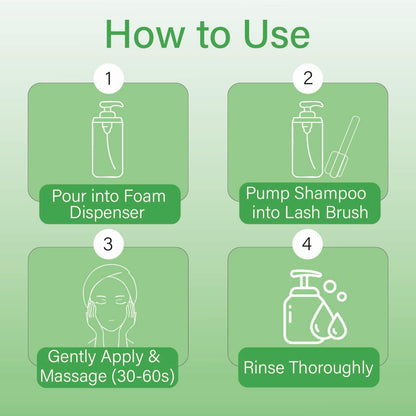 How to Use

1

Pour into Foam Dispenser

2

Pump Shampoo into Lash Brush

3

Gently Apply & Massage (30-60s)

4

Rinse Thoroughly