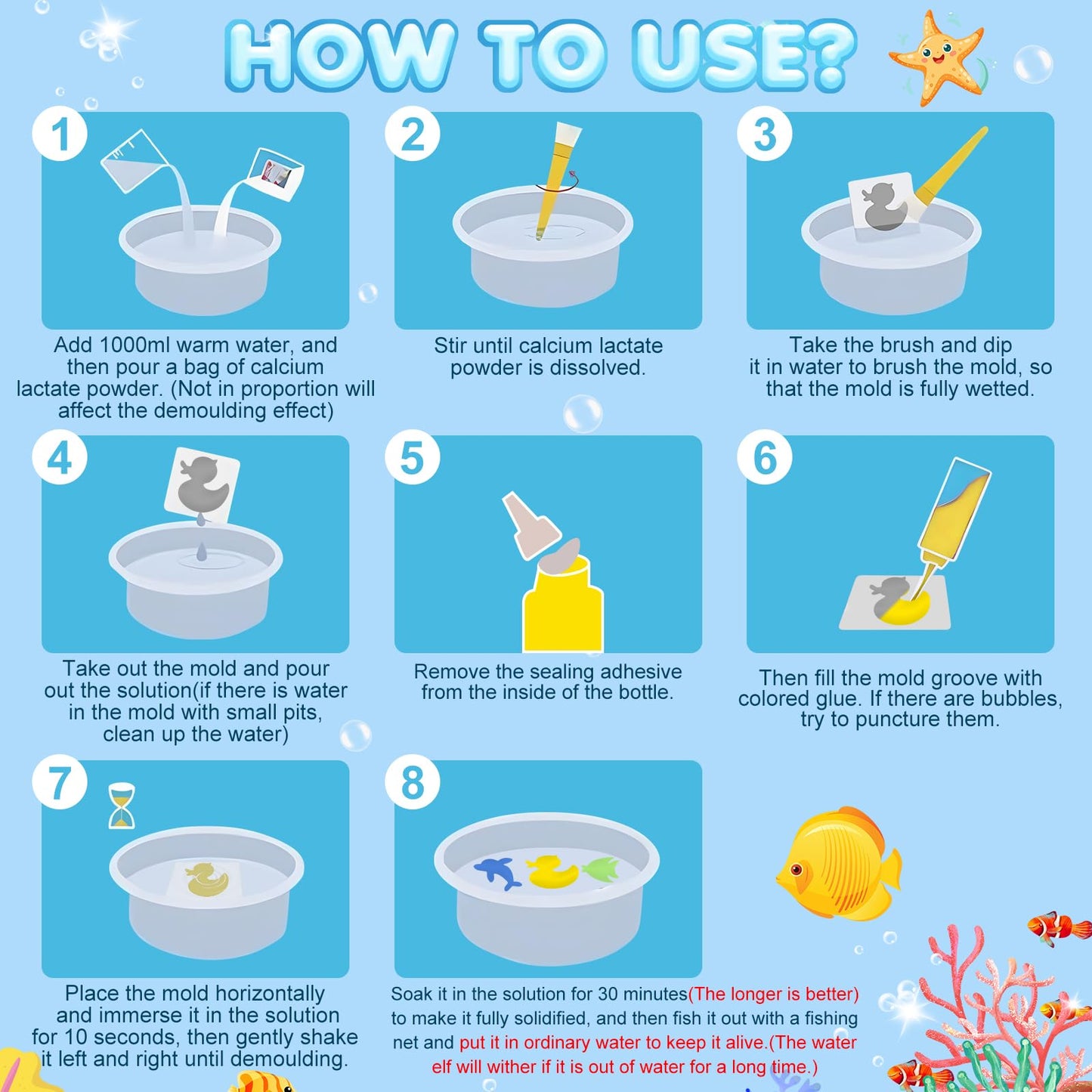 HOW TO USE?

1

Add 1000ml warm water, and then pour a bag of calcium lactate powder. (Not in proportion will affect the demoulding effect)

2

Stir until calcium lactate powder is dissolved.

3

Take the brush and dip it in water to brush the mold, so that the mold is fully wetted.

4

Take out the mold and pour out the solution(if there is water in the mold with small pits, clean up the water)

5

Remove the sealing adhesive from the inside of the bottle.

6

Then fill the mold groove with colored glue. If there are bubbles, try to puncture them.

7

Place the mold horizontally and immerse it in the solution for 10 seconds, then gently shake it left and right until demoulding.

8

Soak it in the solution for 30 minutes(The longer is better) to make it fully solidified, and then fish it out with a fishing net and put it in ordinary water to keep it alive.(The water elf will wither if it is out of water for a long time.)