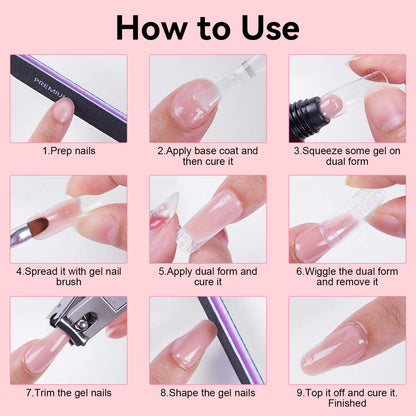 How to Use

PREMIU

1.Prep nails

2.Apply base coat and then cure it

3.Squeeze some gel on dual form

4.Spread it with gel nail brush

5.Apply dual form and cure it

6.Wiggle the dual form and remove it

7.Trim the gel nails

8.Shape the gel nails

9.Top it off and cure it. Finished