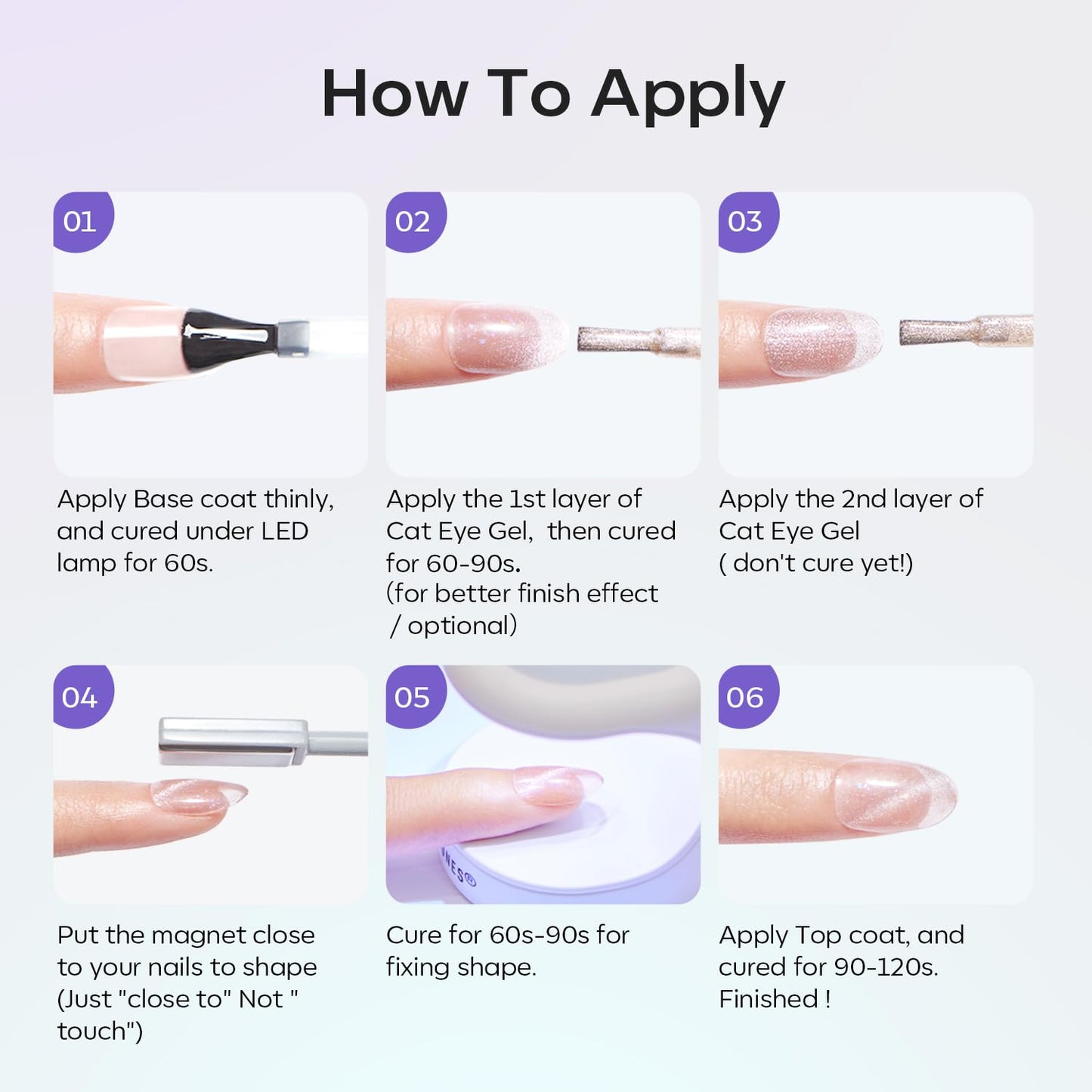 How To Apply

01

Apply Base coat thinly, and cured under LED lamp for 60s.

02

Apply the 1st layer of Cat Eye Gel, then cured for 60-90s.
(for better finish effect / optional)

03

Apply the 2nd layer of Cat Eye Gel
( don't cure yet!)

04

Put the magnet close to your nails to shape (Just "close to" Not " touch")

05

NES®

Cure for 60s-90s for fixing shape.

06

Apply Top coat, and cured for 90-120s. Finished !