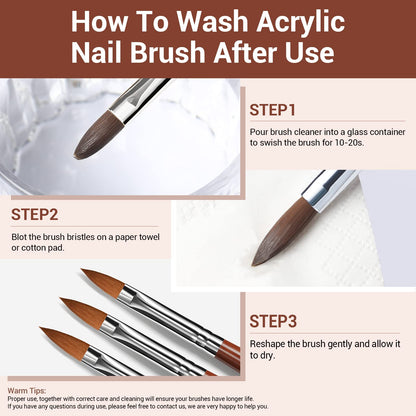 How To Wash Acrylic Nail Brush After Use

STEP1

Pour brush cleaner into a glass container to swish the brush for 10-20s.

STEP2

Blot the brush bristles on a paper towel or cotton pad.

STEP3

Reshape the brush gently and allow it to dry.

Warm Tips:
Proper use, together with correct care and cleaning will ensure your brushes have longer life.
If you have any questions during use, please feel free to contact us, we are very happy to help you.