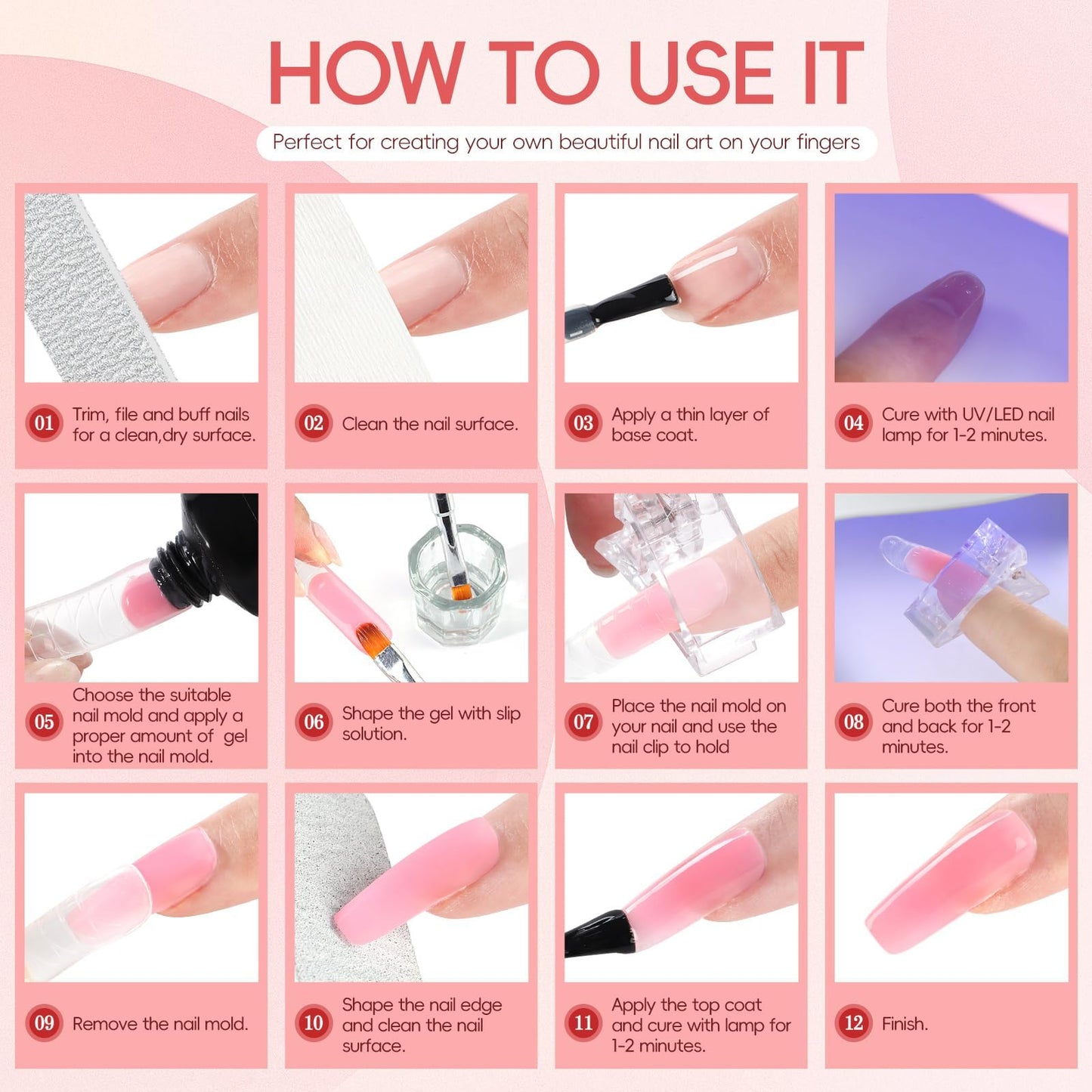 HOW TO USE IT

Perfect for creating your own beautiful nail art on your fingers

01 Trim, file and buff nails for a clean,dry surface.

02 Clean the nail surface.

03 Apply a thin layer of base coat.

04 Cure with UV/LED nail lamp for 1-2 minutes.

05 Choose the suitable nail mold and apply a proper amount of gel into the nail mold.

06 Shape the gel with slip solution.

07 Place the nail mold on your nail and use the nail clip to hold

08 Cure both the front and back for 1-2 minutes.

09 Remove the nail mold.

10 Shape the nail edge and clean the nail surface.

11 Apply the top coat and cure with lamp for 1-2 minutes.

12 Finish.