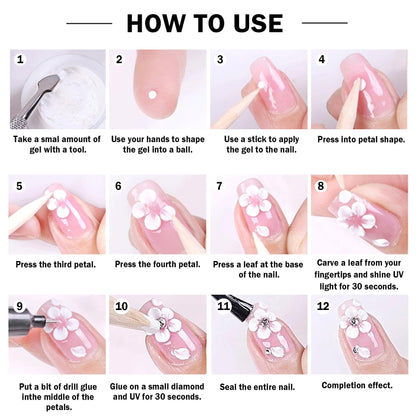 HOW TO USE

1

Take a smal amount of gel with a tool.

2

Use your hands to shape the gel into a ball.

3

Use a stick to apply the gel to the nail.

4

Press into petal shape.

5

Press the third petal.

6

Press the fourth petal.

7

Press a leaf at the base of the nail.

8

Carve a leaf from your fingertips and shine UV light for 30 seconds.

9

Put a bit of drill glue inthe middle of the petals.

10

Glue on a small diamond and UV for 30 seconds.

11

Seal the entire nail.

12

Completion effect.