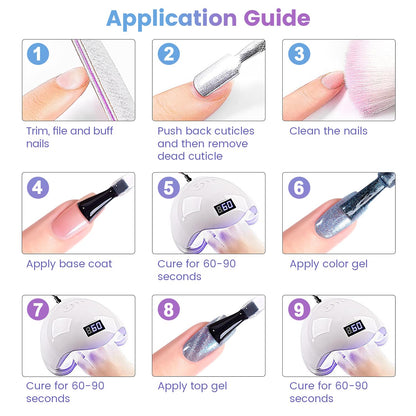 Application Guide

1

Trim, file and buff nails

2

Push back cuticles and then remove dead cuticle

3

Clean the nails

4

Apply base coat

5

60

Cure for 60-90 seconds

6

Apply color gel

7

60

Cure for 60-90 seconds

8

Apply top gel

9

60

Cure for 60-90 seconds