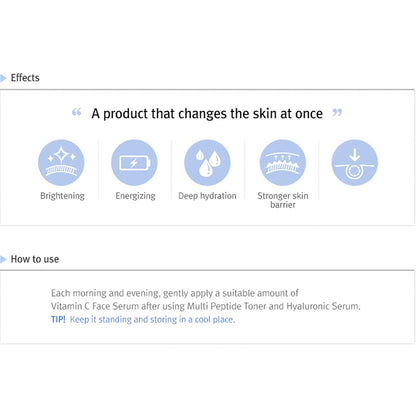 Effects

" A product that changes the skin at once "

Brightening

Energizing

Deep hydration

Stronger skin barrier

How to use

Each morning and evening, gently apply a suitable amount of Vitamin C Face Serum after using Multi Peptide Toner and Hyaluronic Serum.
TIP! Keep it standing and storing in a cool place.