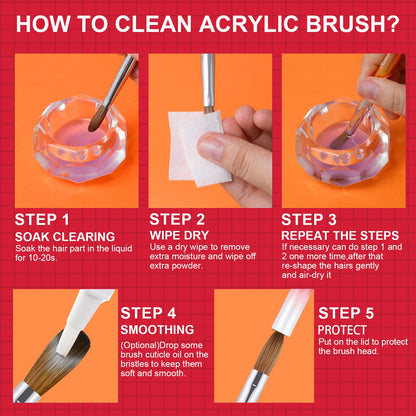 HOW TO CLEAN ACRYLIC BRUSH?

STEP 1
SOAK CLEARING
Soak the hair part in the liquid for 10-20s.

STEP 2
WIPE DRY
Use a dry wipe to remove extra moisture and wipe off extra powder.

STEP 3
REPEAT THE STEPS
If necessary can do step 1 and 2 one more time,after that re-shape the hairs gently and air-dry it

STEP 4
SMOOTHING
(Optional)Drop some brush cuticle oil on the bristles to keep them soft and smooth.

STEP 5
PROTECT
Put on the lid to protect the brush head.