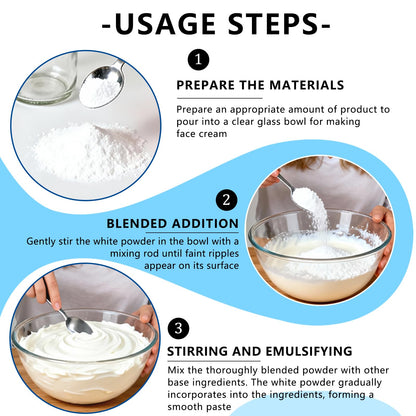 -USAGE STEPS-

1

PREPARE THE MATERIALS

Prepare an appropriate amount of product to pour into a clear glass bowl for making face cream

2

BLENDED ADDITION

Gently stir the white powder in the bowl with a mixing rod until faint ripples appear on its surface

3

STIRRING AND EMULSIFYING

Mix the thoroughly blended powder with other base ingredients. The white powder gradually incorporates into the ingredients, forming a smooth paste